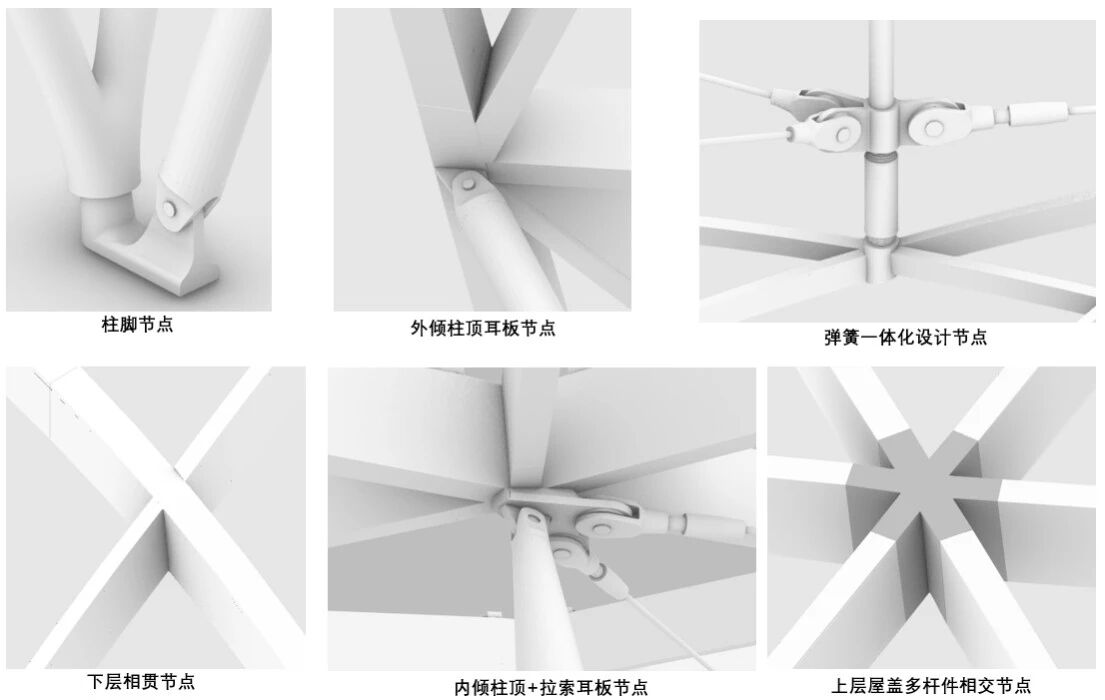 柱脚节点

外倾柱顶耳板节点

弹簧一体化设计节点

下层相贯节点

内倾柱顶+拉索耳板节点

上层屋盖多杆件相交节点